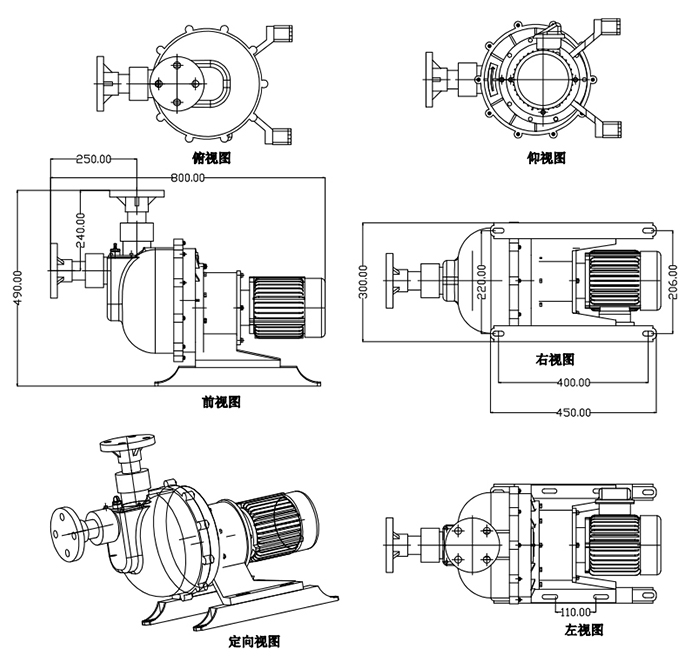 俯视图

仰视图

250.00

800.00

240.00

490.00

前视图

300.00

220.00

206.00

右视图

400.00

450.00

定向视图

110.00

左视图